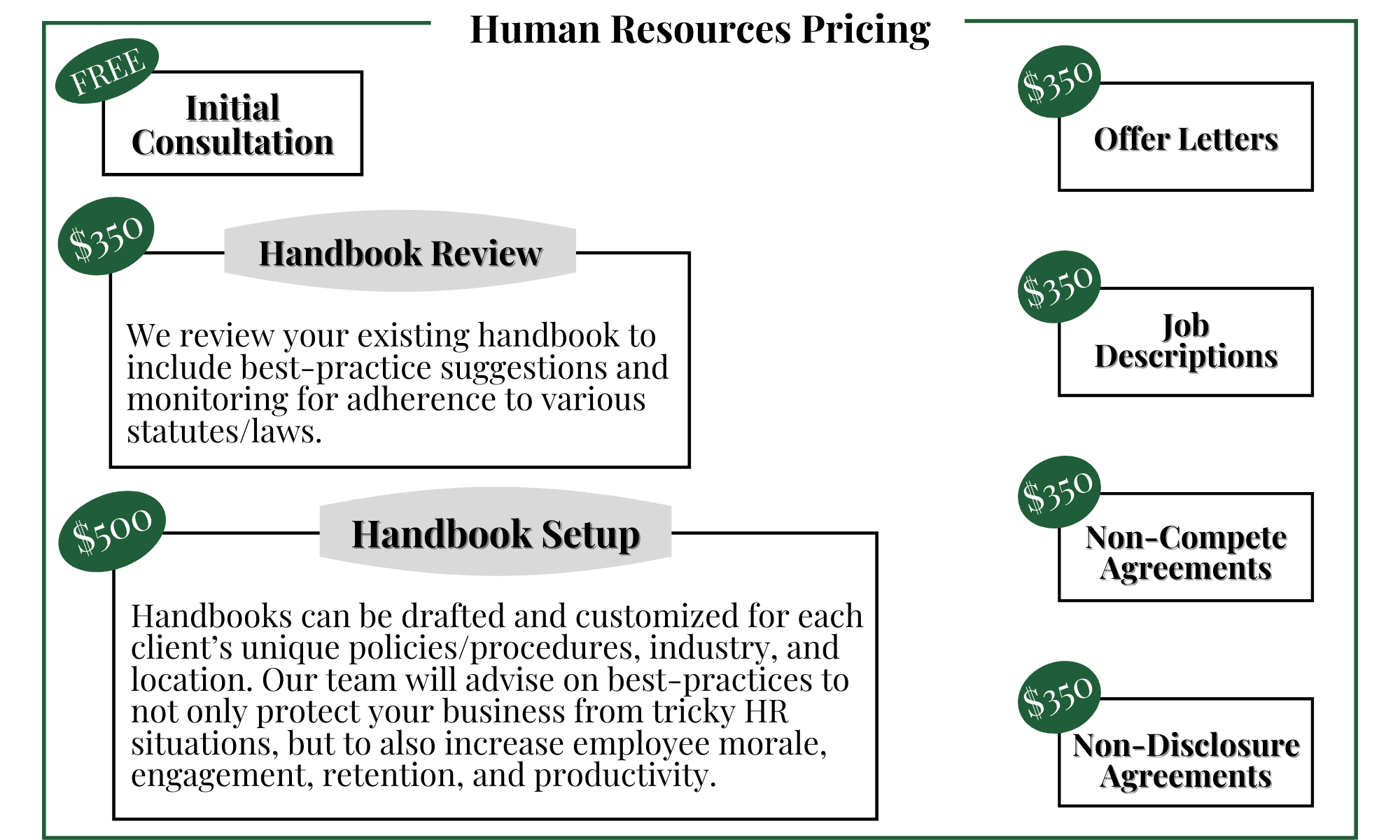 Human Resources Pricing

FREE

Initial Consultation

$350

Handbook Review

We review your existing handbook to include best-practice suggestions and monitoring for adherence to various statutes/laws.

$500

Handbook Setup

Handbooks can be drafted and customized for each client's unique policies/procedures, industry, and location. Our team will advise on best-practices to not only protect your business from tricky HR situations, but to also increase employee morale, engagement, retention, and productivity.

$350

Offer Letters

$350

Job Descriptions

$350

Non-Compete Agreements

$350

Non-Disclosure Agreements